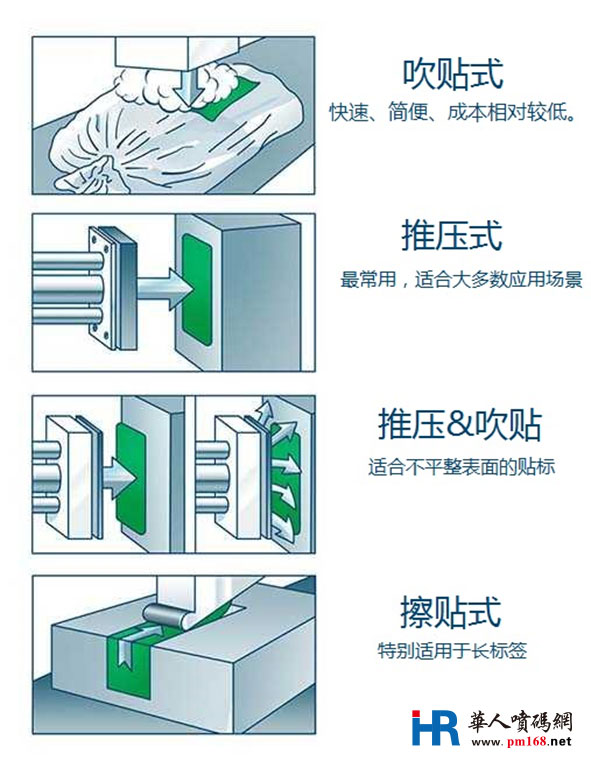 吹贴式
快速、简便、成本相对较低。

推压式
最常用，适合大多数应用场景

推压&吹贴
适合不平整表面的贴标

擦贴式
特别适用于长标签

HR 華人噴碼網
www.pm168.net