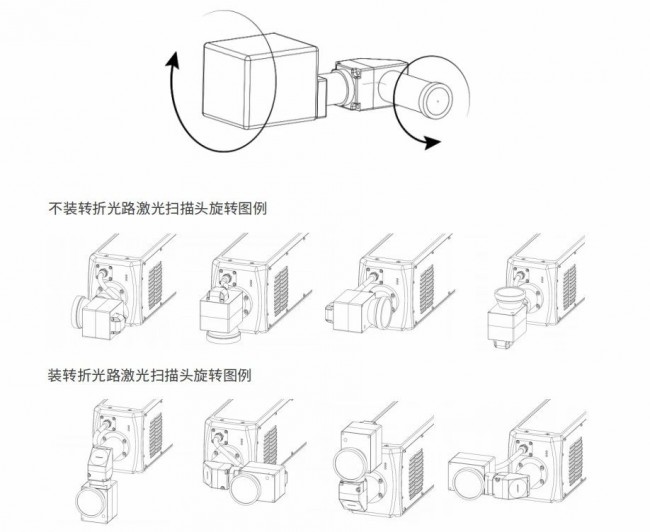 不装转折光路激光扫描头旋转图例

装转折光路激光扫描头旋转图例