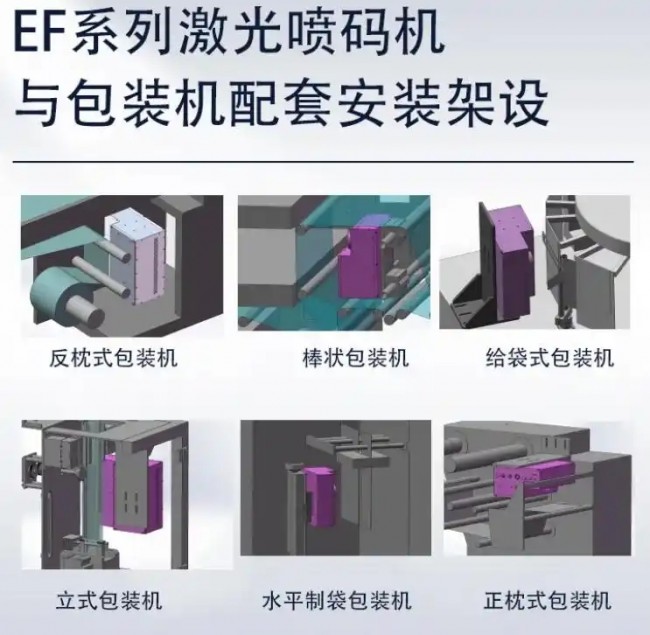 EF系列激光喷码机
与包装机配套安装架设

反枕式包装机

棒状包装机

给袋式包装机

立式包装机

水平制袋包装机

正枕式包装机