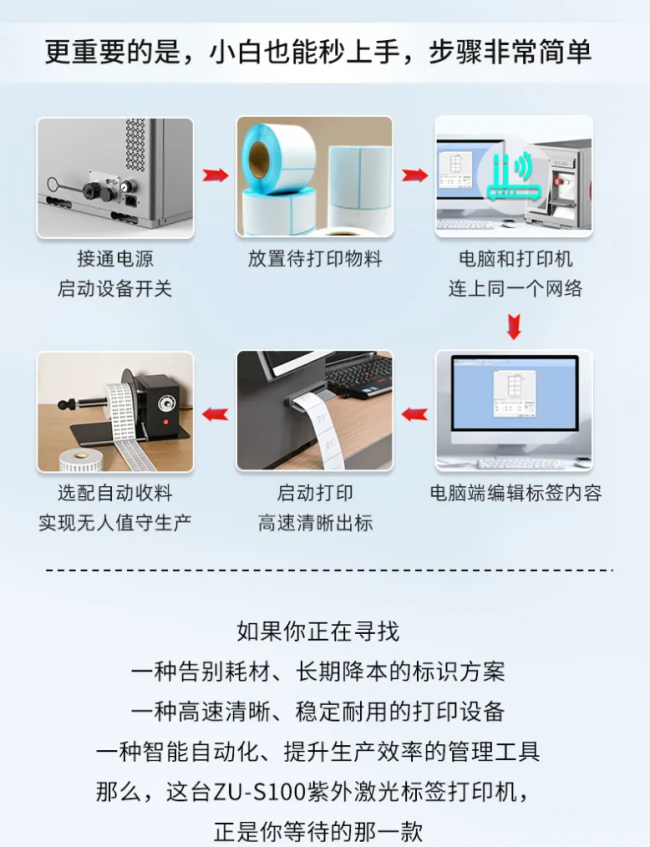 更重要的是，小白也能秒上手，步骤非常简单

接通电源
启动设备开关

放置待打印物料

电脑和打印机
连上同一个网络

电脑端编辑标签内容

启动打印
高速清晰出标

选配自动收料
实现无人值守生产

如果你正在寻找
一种告别耗材、长期降本的标识方案
一种高速清晰、稳定耐用的打印设备
一种智能自动化、提升生产效率的管理工具
那么，这台ZU-S100紫外激光标签打印机，
正是你等待的那一款